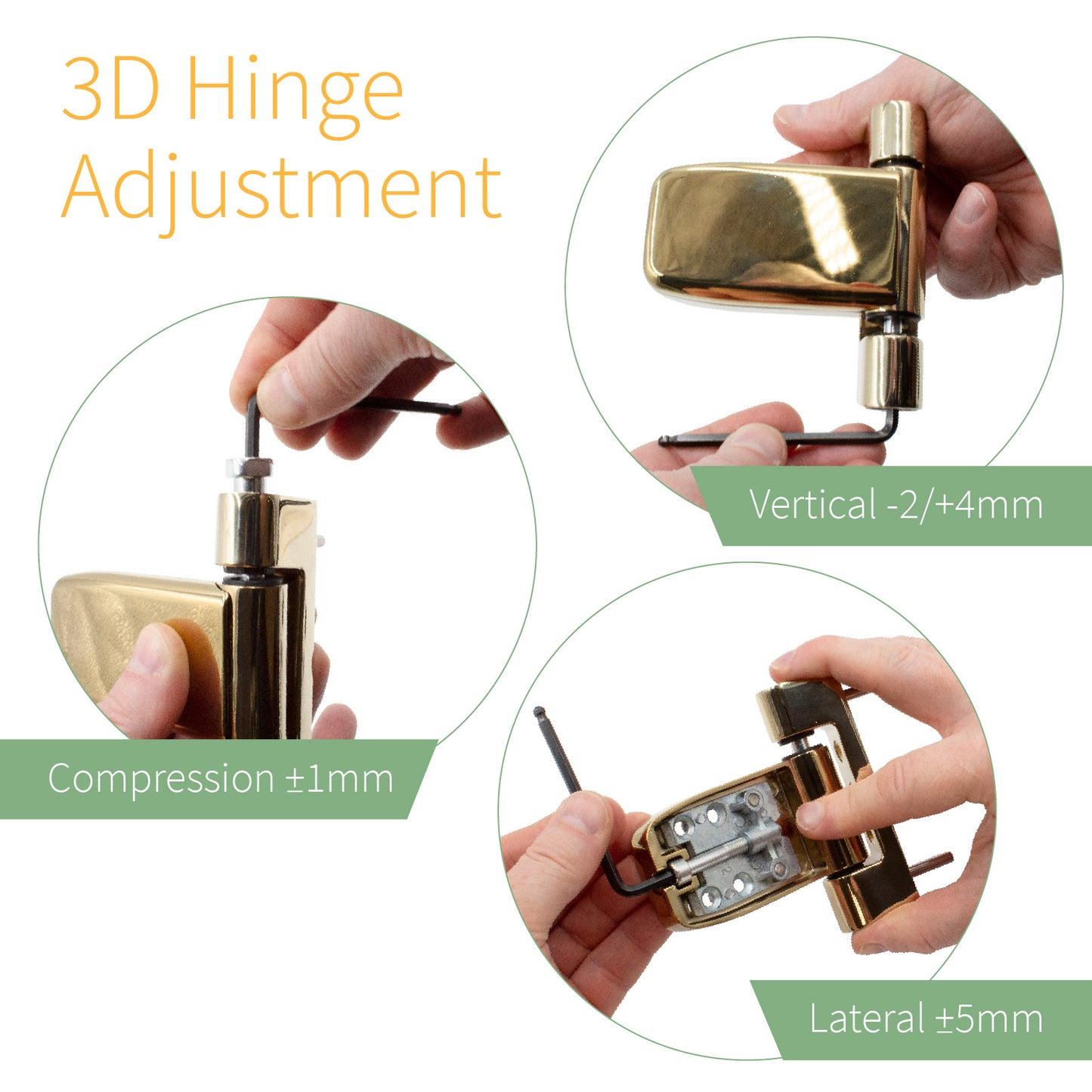 3D Hinge Adjustment

Vertical -2/+4mm

Compression ±1mm

Lateral ±5mm