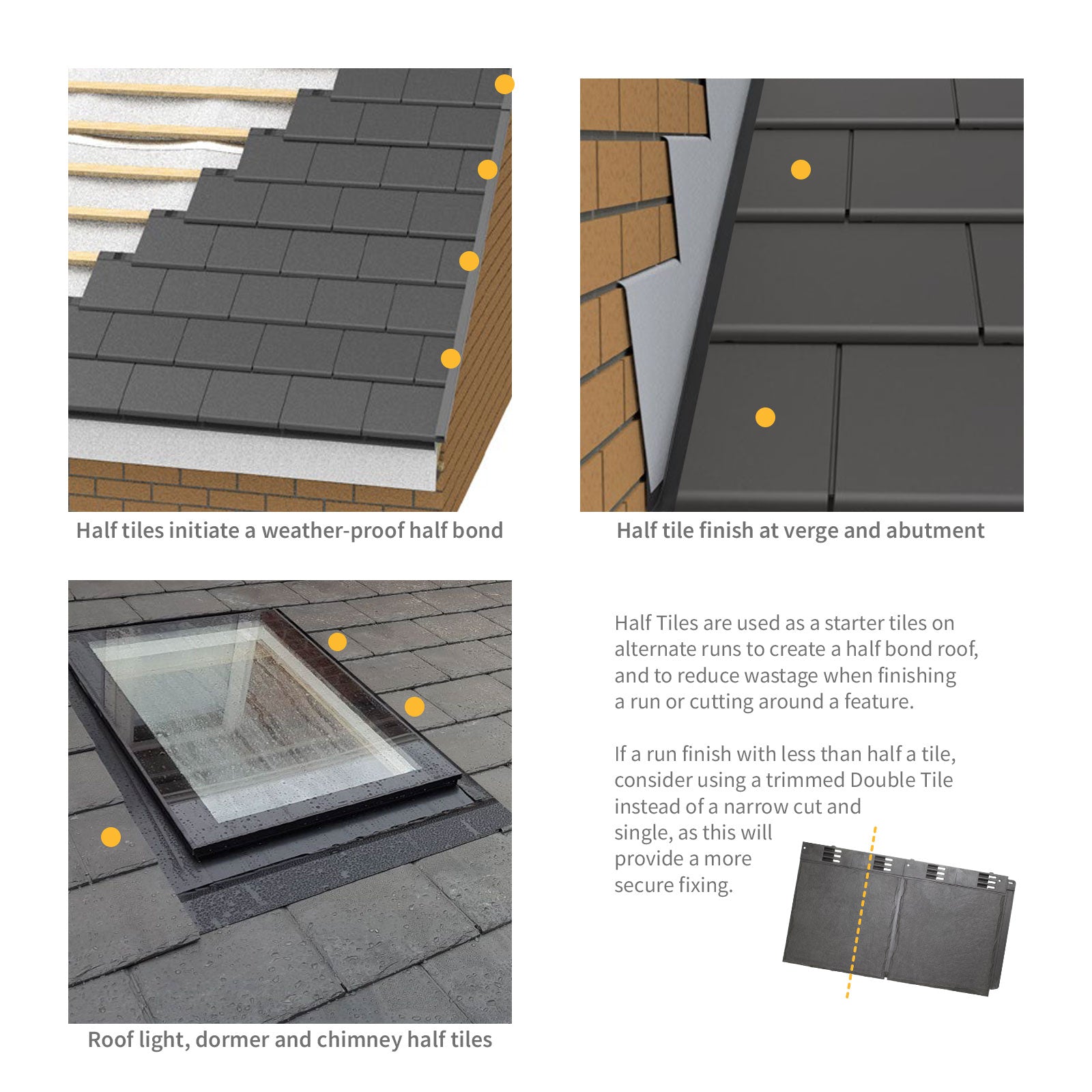 Half tiles initiate a weather-proof half bond

Half tile finish at verge and abutment

Roof light, dormer and chimney half tiles

Half Tiles are used as a starter tiles on alternate runs to create a half bond roof, and to reduce wastage when finishing a run or cutting around a feature.

If a run finish with less than half a tile, consider using a trimmed Double Tile instead of a narrow cut and single, as this will provide a more secure fixing.