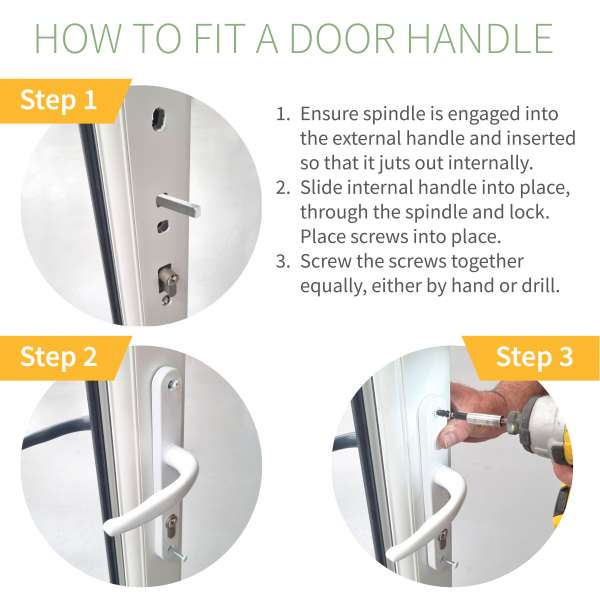 HOW TO FIT A DOOR HANDLE

Step 1

1. Ensure spindle is engaged into the external handle and inserted so that it juts out internally.
2. Slide internal handle into place, through the spindle and lock. Place screws into place.
3. Screw the screws together equally, either by hand or drill.

Step 2

Step 3