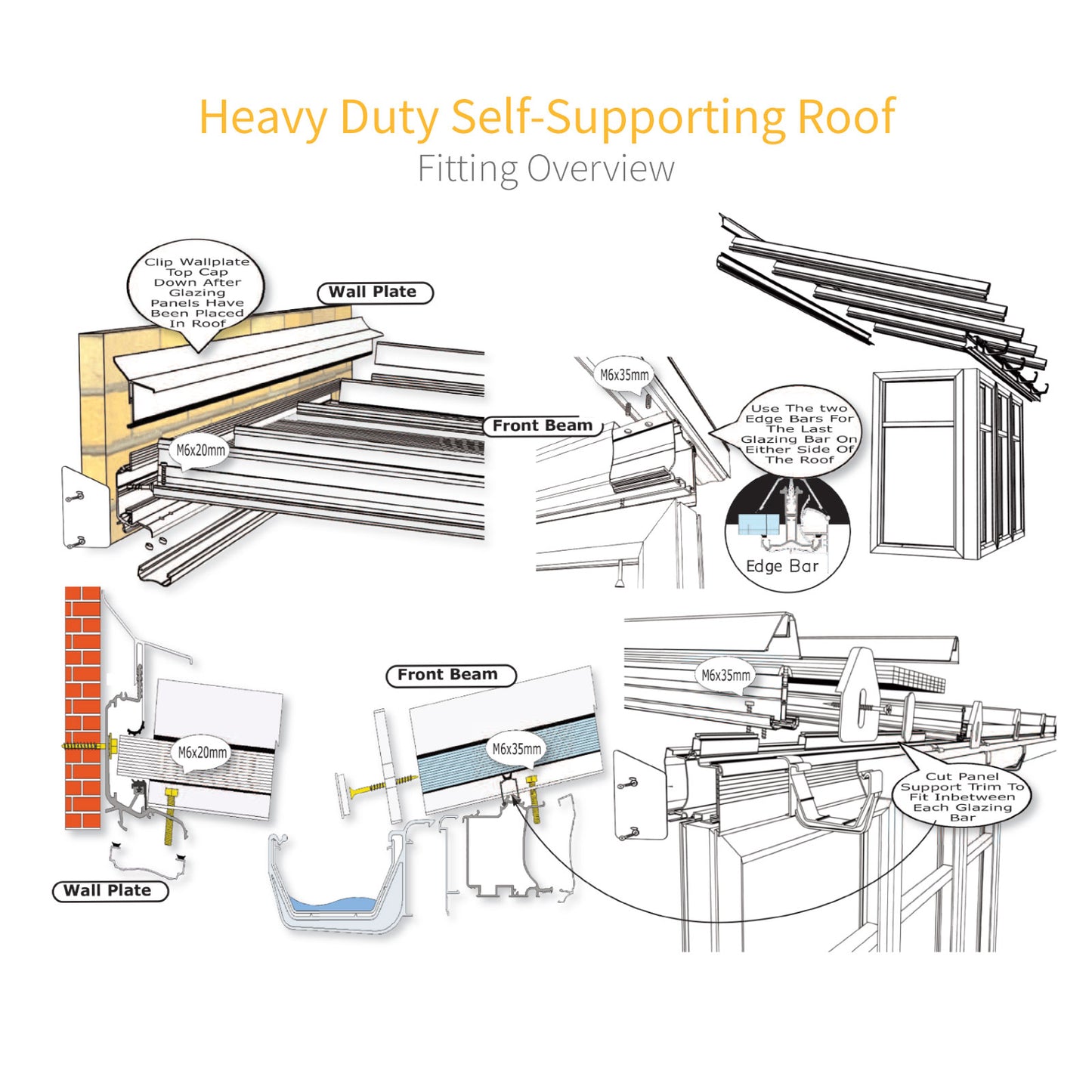 Heavy Duty Self-Supporting Roof
Fitting Overview

Clip Wallplate Top Cap Down After Glazing Panels Have Been Placed In Roof

Wall Plate

M6x20mm

M6x35mm

Front Beam

Use The two Edge Bars For The Last Glazing Bar On Either Side Of The Roof

Edge Bar

M6x20mm

Wall Plate

Front Beam

M6x35mm

M6x35mm

Cut Panel Support Trim To Fit Inbetween Each Glazing Bar