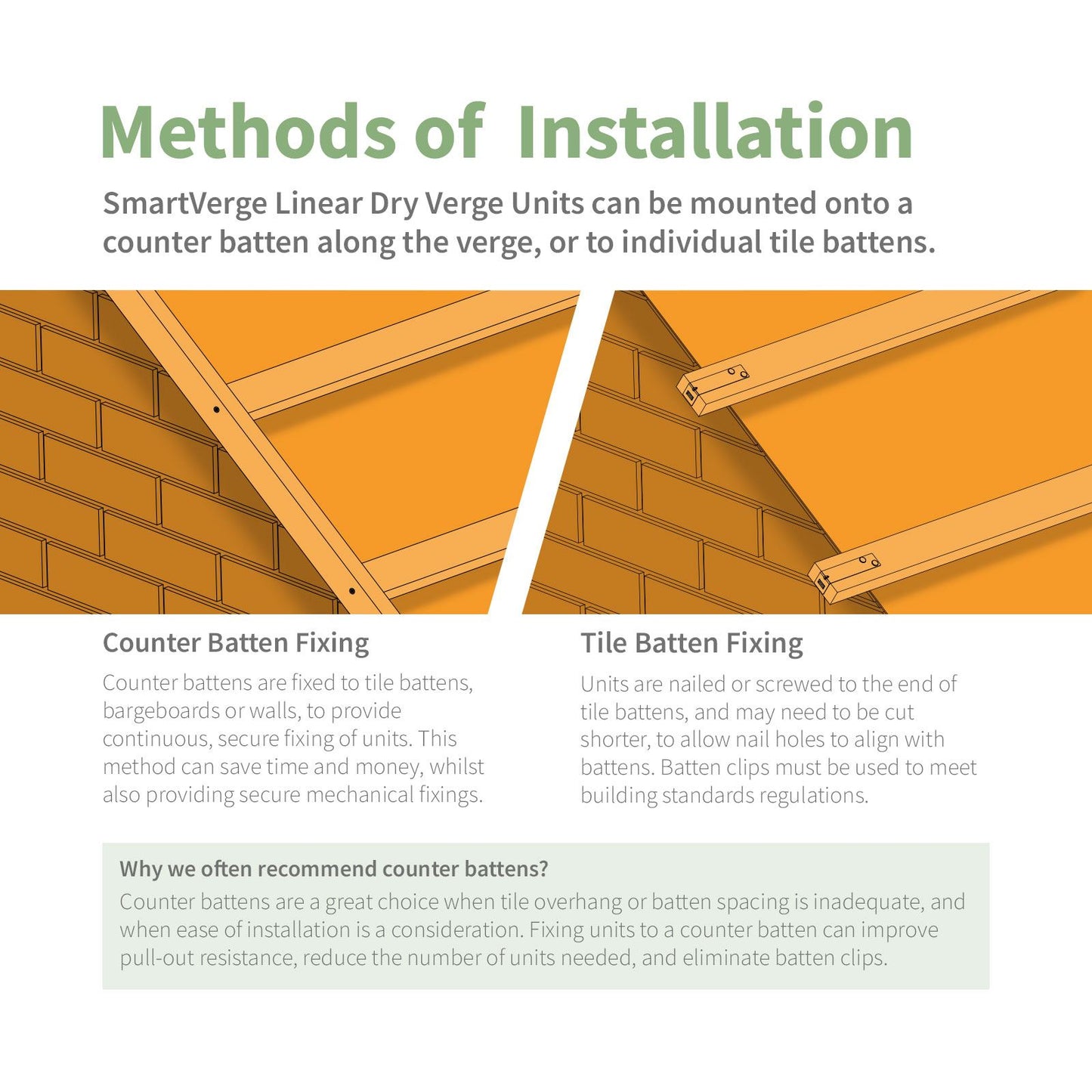 Methods of Installation

SmartVerge Linear Dry Verge Units can be mounted onto a counter batten along the verge, or to individual tile battens.

Counter Batten Fixing

Counter battens are fixed to tile battens, bargeboards or walls, to provide continuous, secure fixing of units. This method can save time and money, whilst also providing secure mechanical fixings.

Tile Batten Fixing

Units are nailed or screwed to the end of tile battens, and may need to be cut shorter, to allow nail holes to align with battens. Batten clips must be used to meet building standards regulations.

Why we often recommend counter battens?

Counter battens are a great choice when tile overhang or batten spacing is inadequate, and when ease of installation is a consideration. Fixing units to a counter batten can improve pull-out resistance, reduce the number of units needed, and eliminate batten clips.