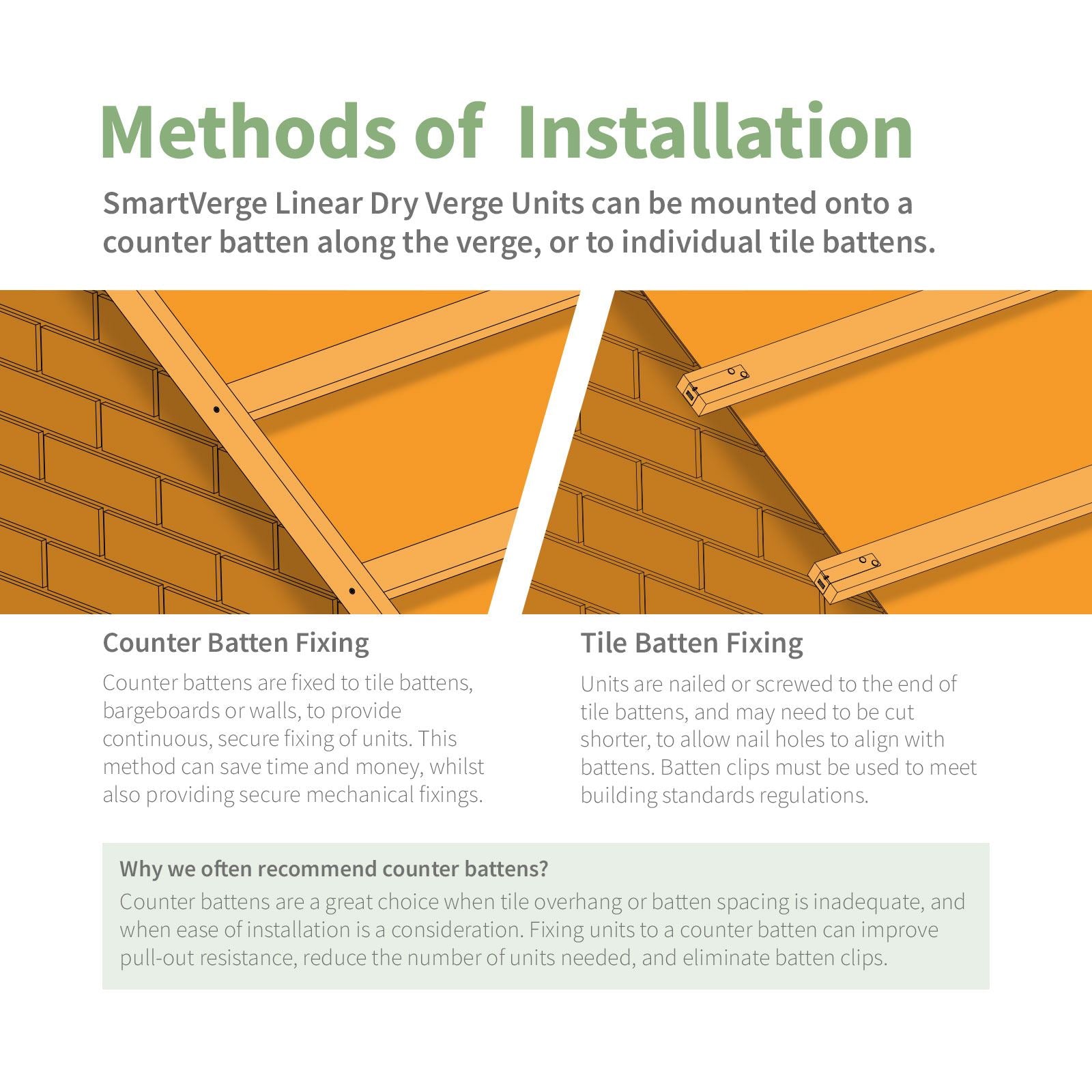 Methods of Installation

SmartVerge Linear Dry Verge Units can be mounted onto a counter batten along the verge, or to individual tile battens.

Counter Batten Fixing

Counter battens are fixed to tile battens, bargeboards or walls, to provide continuous, secure fixing of units. This method can save time and money, whilst also providing secure mechanical fixings.

Tile Batten Fixing

Units are nailed or screwed to the end of tile battens, and may need to be cut shorter, to allow nail holes to align with battens. Batten clips must be used to meet building standards regulations.

Why we often recommend counter battens?

Counter battens are a great choice when tile overhang or batten spacing is inadequate, and when ease of installation is a consideration. Fixing units to a counter batten can improve pull-out resistance, reduce the number of units needed, and eliminate batten clips.