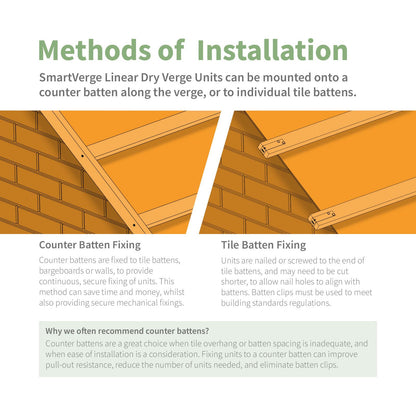 Methods of Installation

SmartVerge Linear Dry Verge Units can be mounted onto a counter batten along the verge, or to individual tile battens.

Counter Batten Fixing

Counter battens are fixed to tile battens, bargeboards or walls, to provide continuous, secure fixing of units. This method can save time and money, whilst also providing secure mechanical fixings.

Tile Batten Fixing

Units are nailed or screwed to the end of tile battens, and may need to be cut shorter, to allow nail holes to align with battens. Batten clips must be used to meet building standards regulations.

Why we often recommend counter battens?

Counter battens are a great choice when tile overhang or batten spacing is inadequate, and when ease of installation is a consideration. Fixing units to a counter batten can improve pull-out resistance, reduce the number of units needed, and eliminate batten clips.