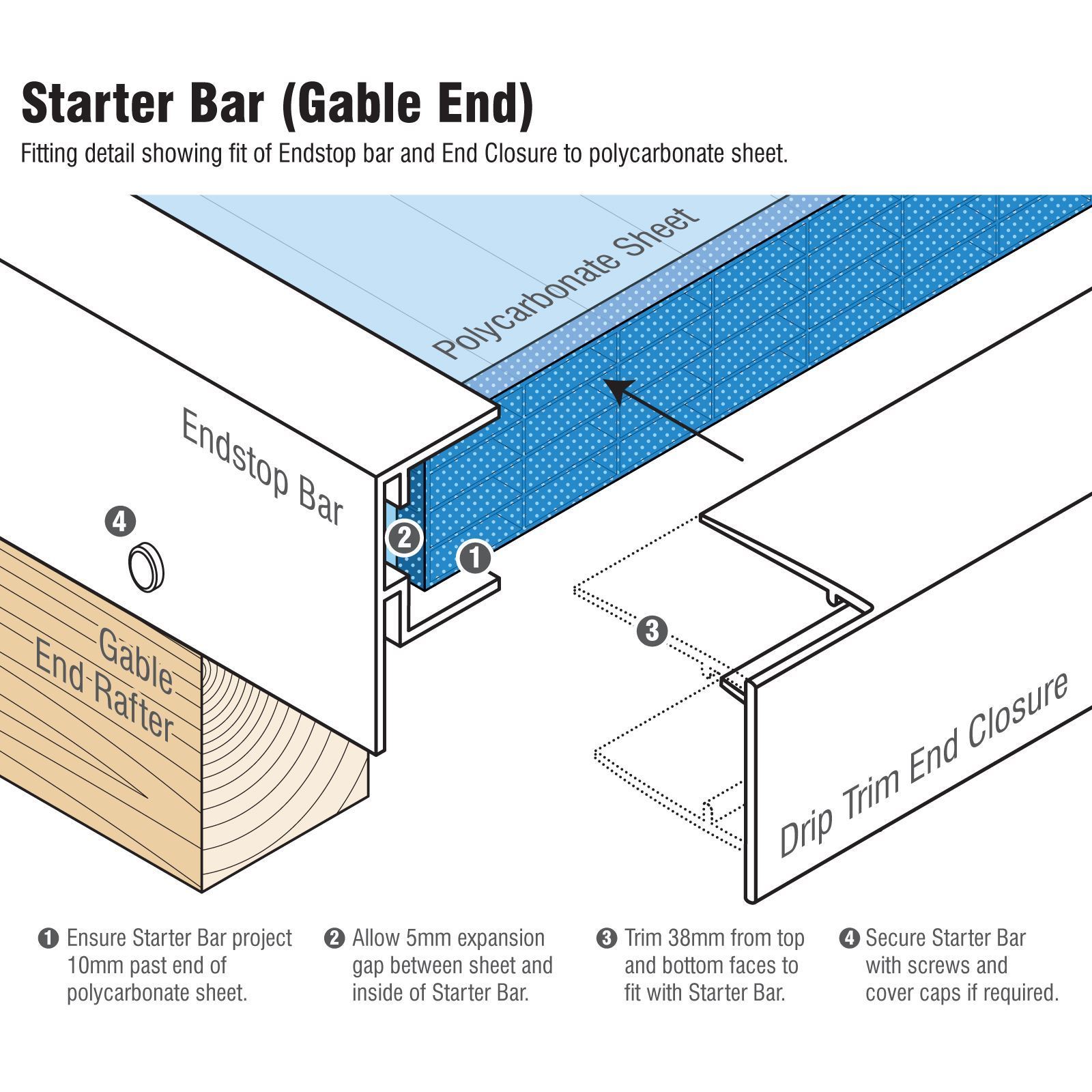 Starter Bar (Gable End)

Fitting detail showing fit of Endstop bar and End Closure to polycarbonate sheet.

Polycarbonate Sheet

Endstop Bar

4

2

1

3

Gable End Rafter

Drip Trim End Closure

1 Ensure Starter Bar project 10mm past end of polycarbonate sheet.

2 Allow 5mm expansion gap between sheet and inside of Starter Bar.

3 Trim 38mm from top and bottom faces to fit with Starter Bar.

4 Secure Starter Bar with screws and cover caps if required.