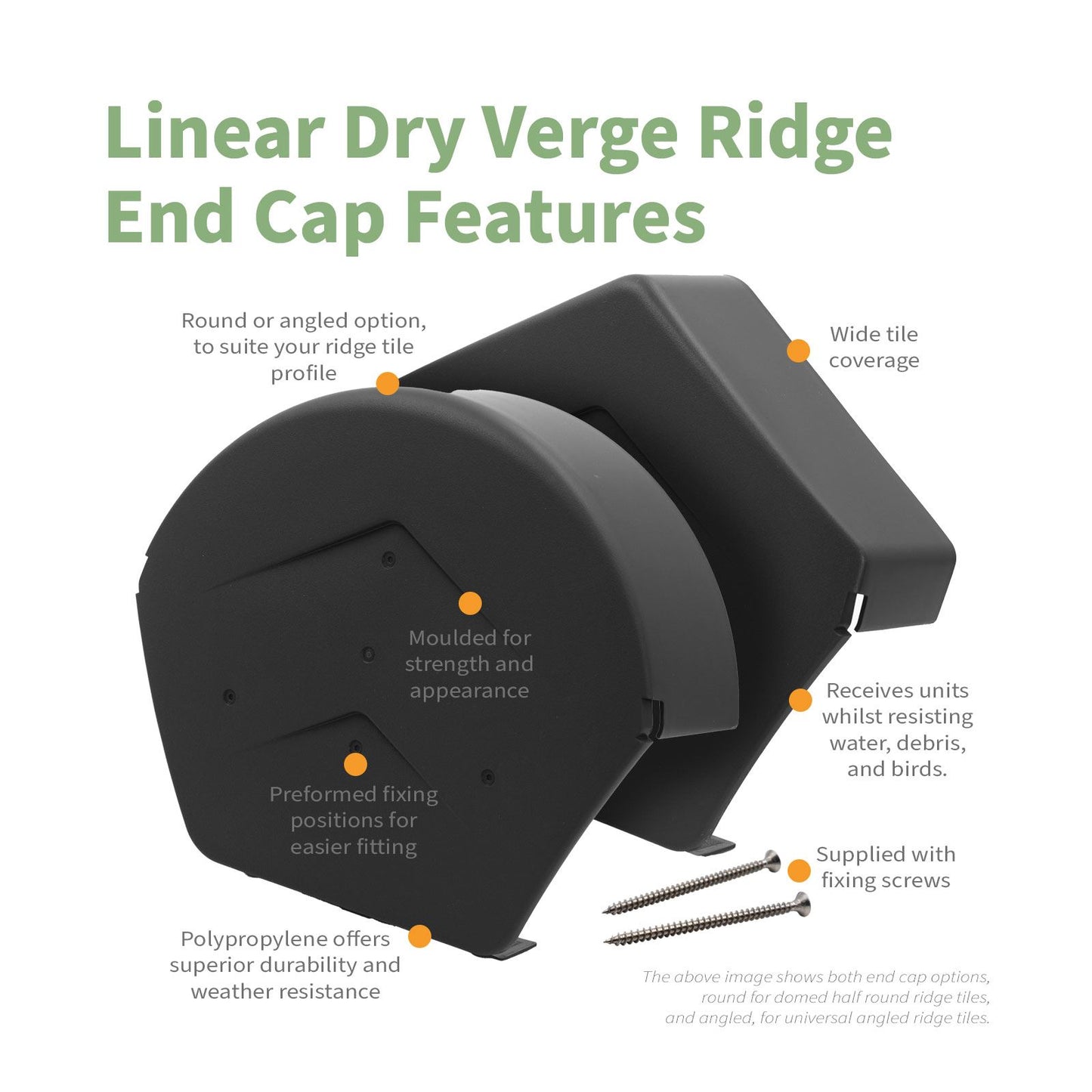 Linear Dry Verge Ridge End Cap Features

Round or angled option, to suite your ridge tile profile

Wide tile coverage

Moulded for strength and appearance

Receives units whilst resisting water, debris, and birds.

Preformed fixing positions for easier fitting

Supplied with fixing screws

Polypropylene offers superior durability and weather resistance

The above image shows both end cap options, round for domed half round ridge tiles, and angled, for universal angled ridge tiles.