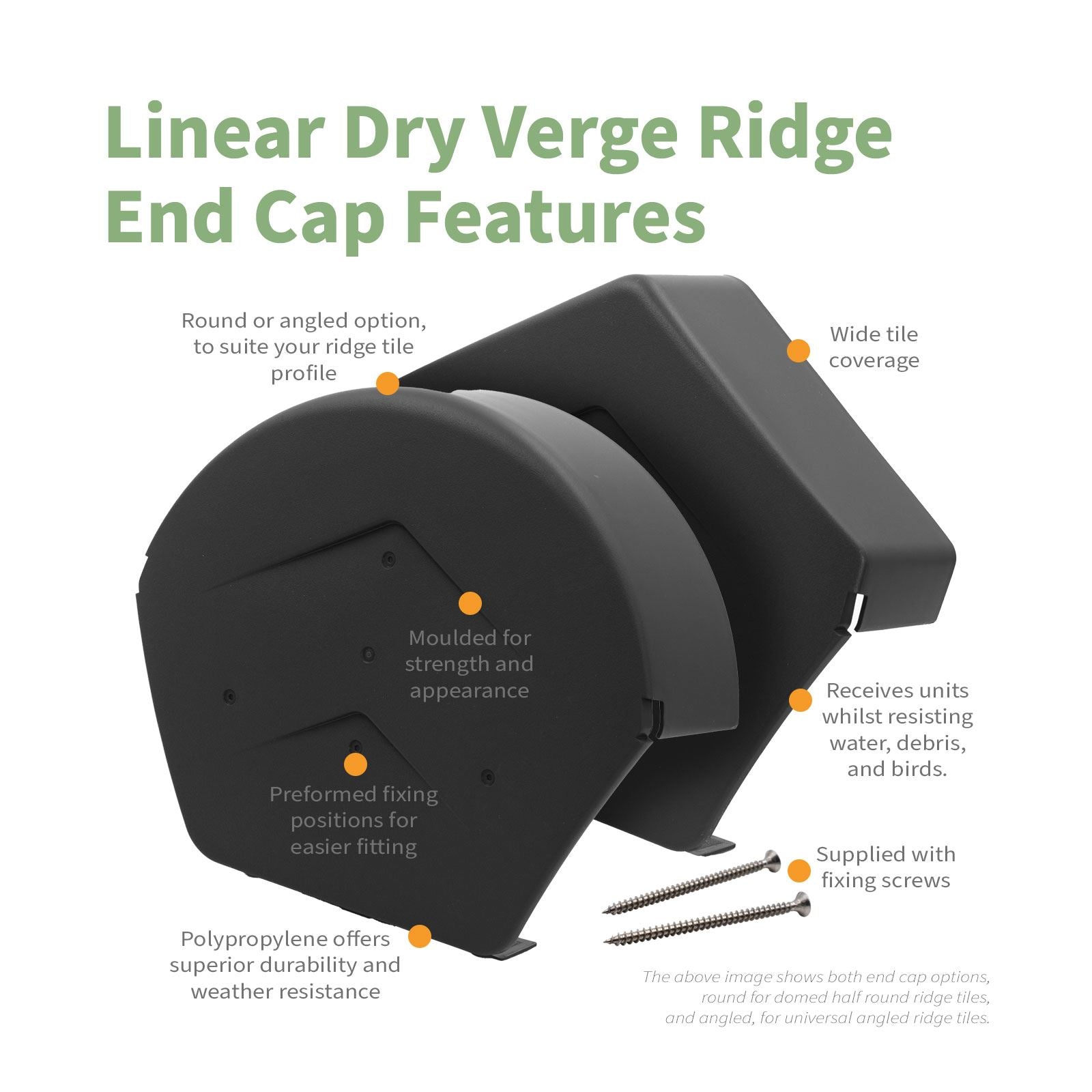 Linear Dry Verge Ridge End Cap Features

Round or angled option, to suite your ridge tile profile

Wide tile coverage

Moulded for strength and appearance

Receives units whilst resisting water, debris, and birds.

Preformed fixing positions for easier fitting

Supplied with fixing screws

Polypropylene offers superior durability and weather resistance

The above image shows both end cap options, round for domed half round ridge tiles, and angled, for universal angled ridge tiles.