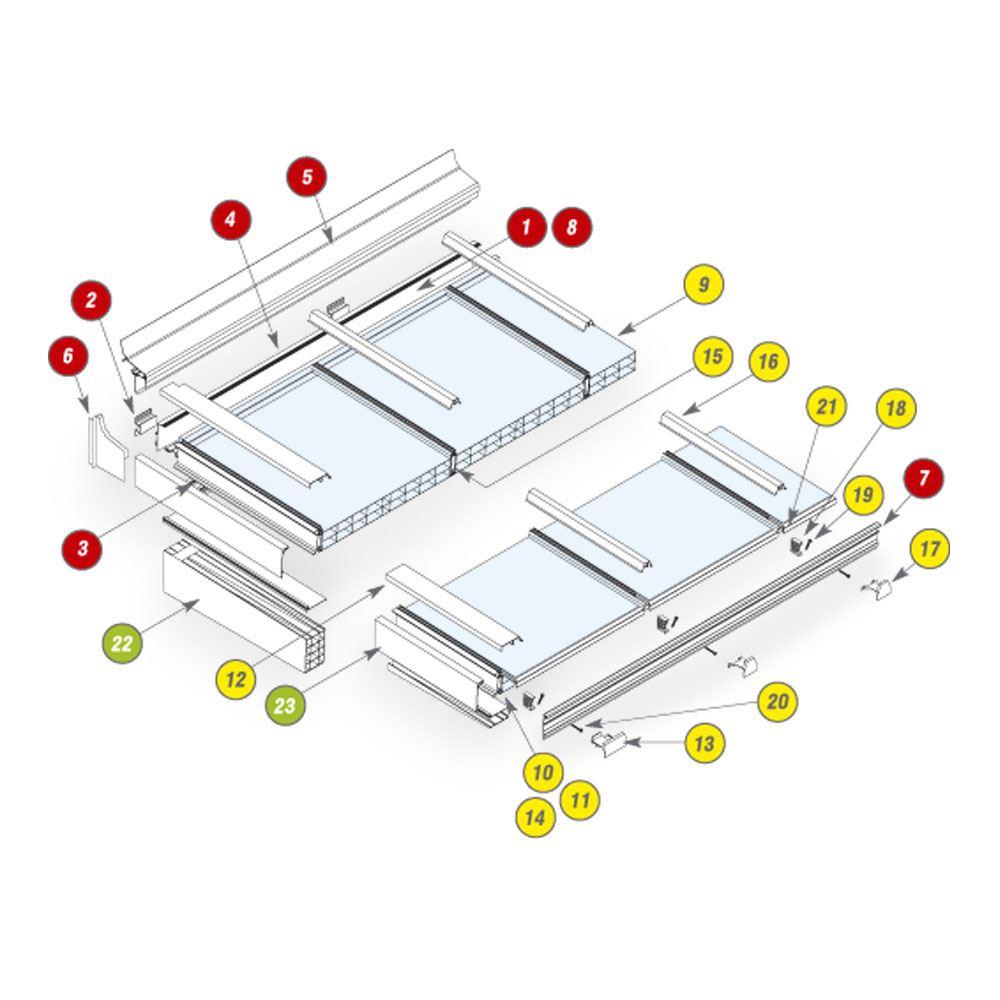 5
4
1
8
2
9
6
15
16
21
18
19
7
3
17
22
12
23
20
13
10
11
14