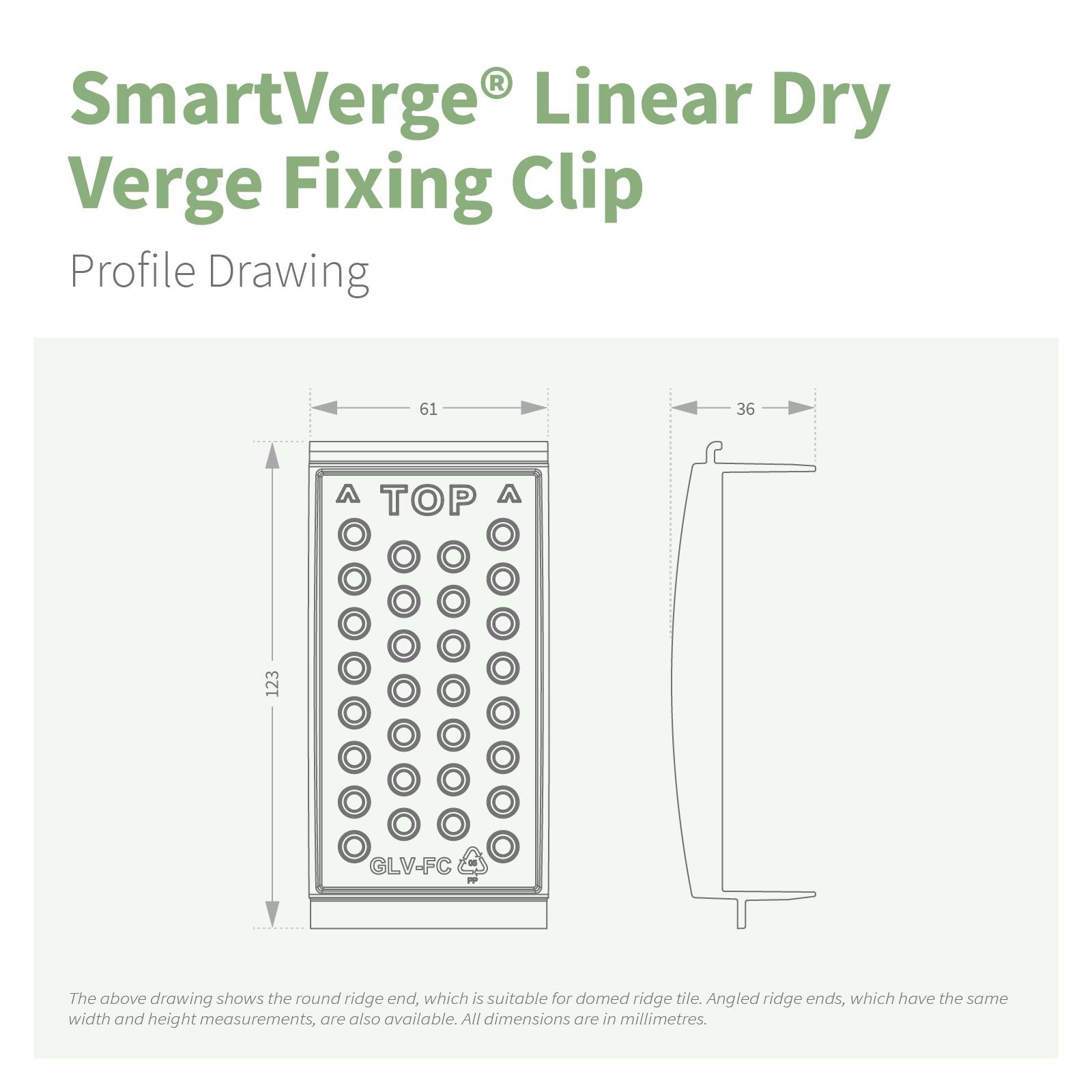 SmartVerge® Linear Dry Verge Fixing Clip

Profile Drawing

61

36

123

^ TOP ^

GLV-FC

05

PP

The above drawing shows the round ridge end, which is suitable for domed ridge tile. Angled ridge ends, which have the same width and height measurements, are also available. All dimensions are in millimetres.