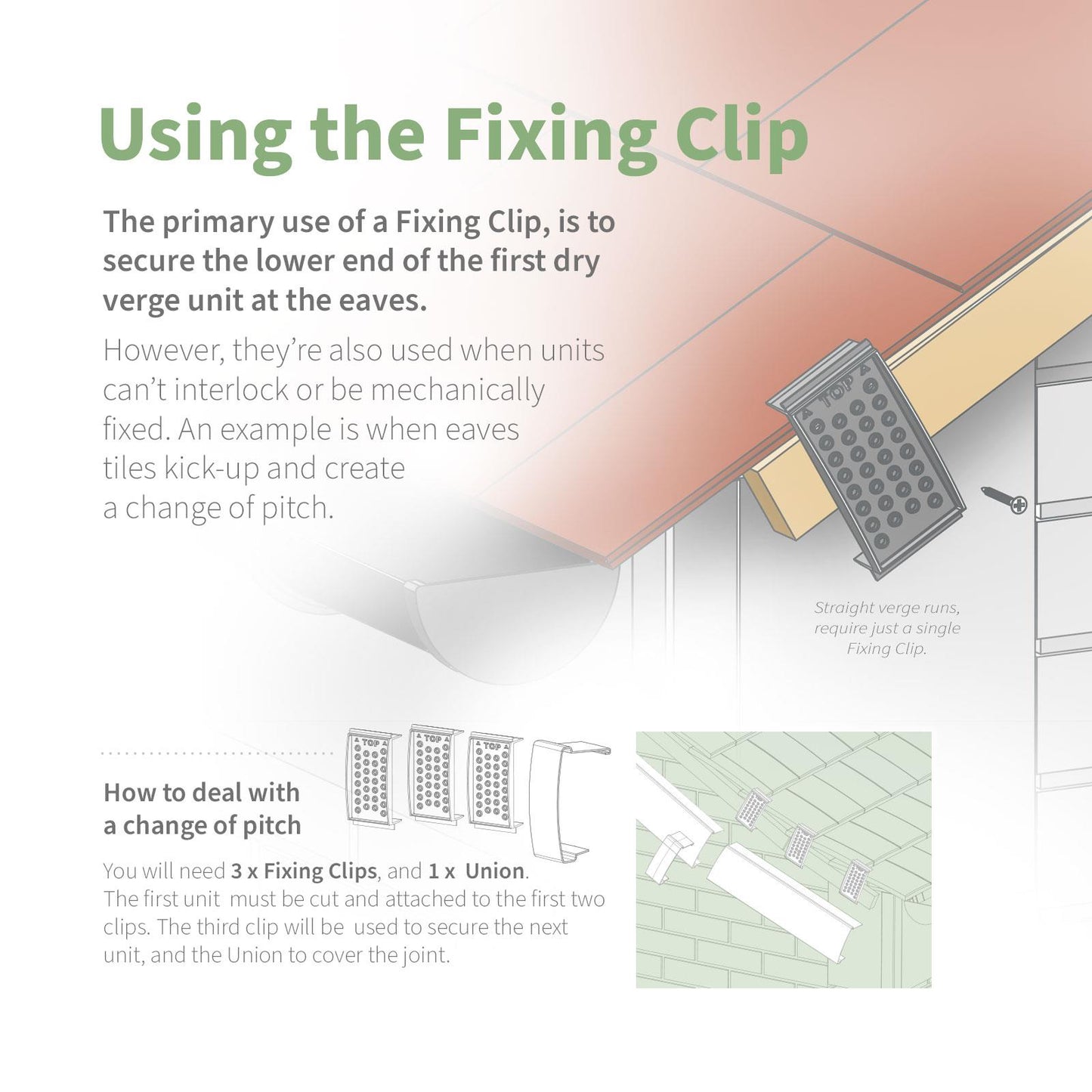 Using the Fixing Clip

The primary use of a Fixing Clip, is to secure the lower end of the first dry verge unit at the eaves.

However, they're also used when units can't interlock or be mechanically fixed. An example is when eaves tiles kick-up and create a change of pitch.

TOP

Straight verge runs, require just a single Fixing Clip.

TOP TOP TOP

How to deal with a change of pitch

You will need 3 x Fixing Clips, and 1 x Union. The first unit must be cut and attached to the first two clips. The third clip will be used to secure the next unit, and the Union to cover the joint.