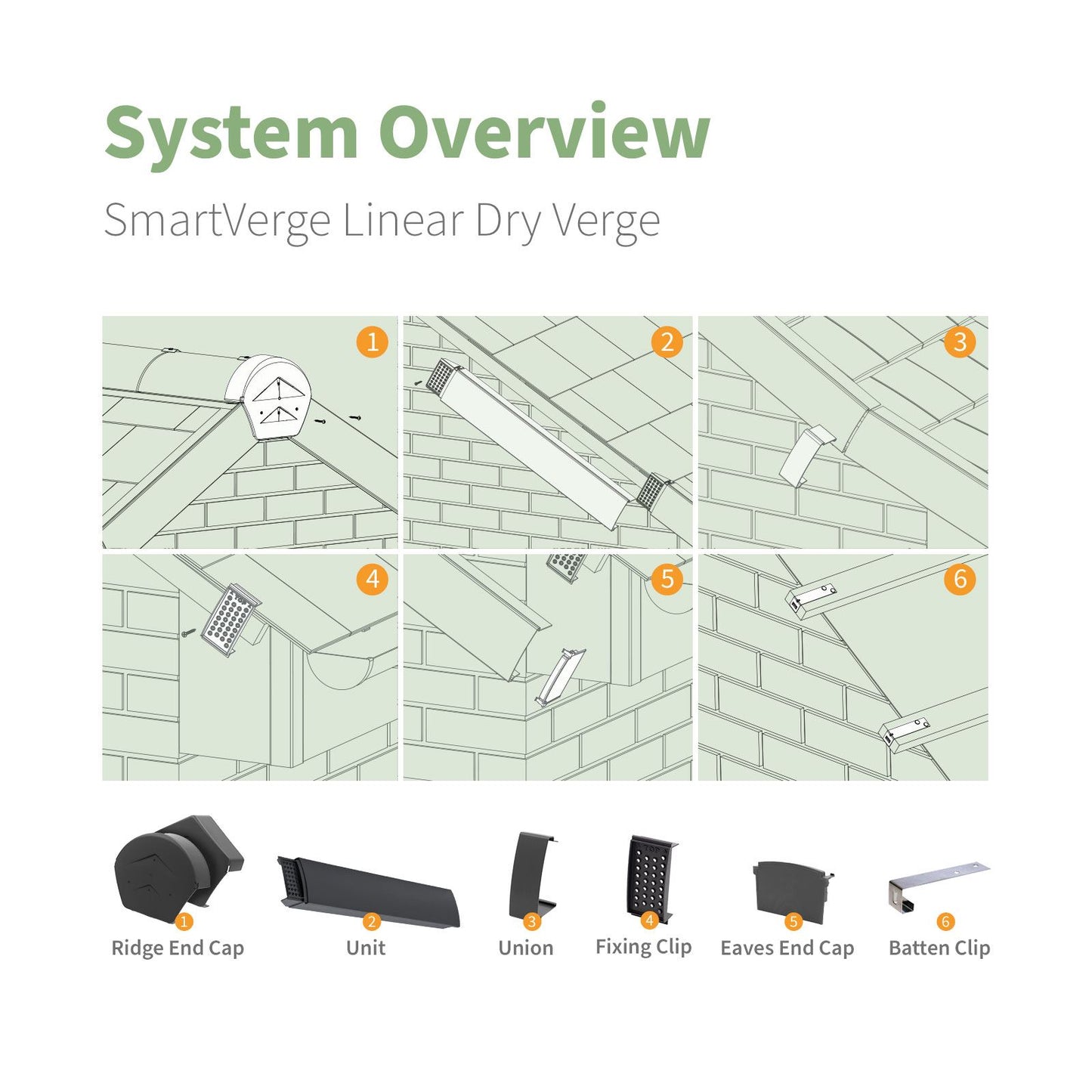 System Overview

SmartVerge Linear Dry Verge

1

2

3

4

5

6

1
Ridge End Cap

2
Unit

3
Union

4
Fixing Clip

5
Eaves End Cap

6
Batten Clip