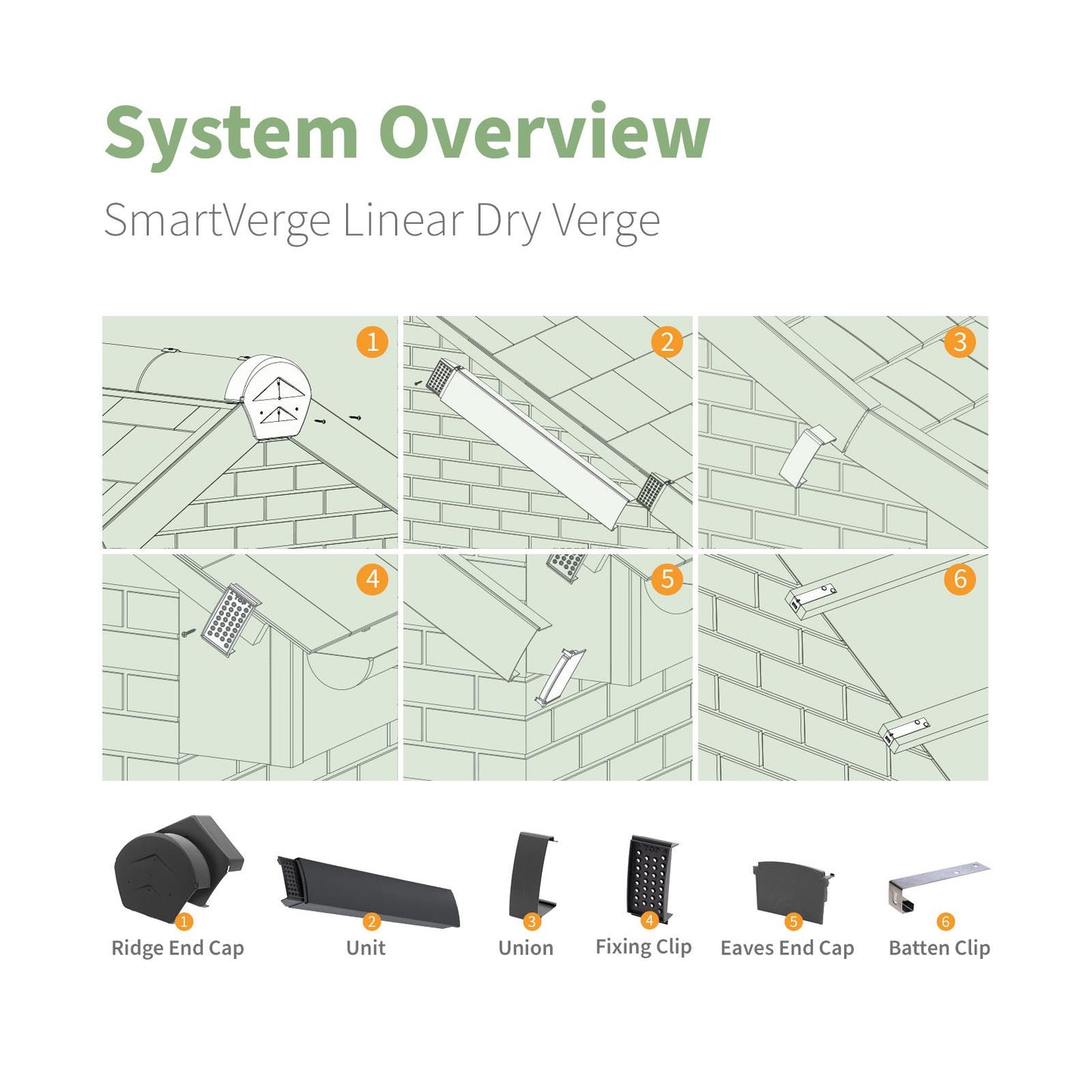 System Overview

SmartVerge Linear Dry Verge

1

2

3

4

5

6

1
Ridge End Cap

2
Unit

3
Union

4
Fixing Clip

5
Eaves End Cap

6
Batten Clip