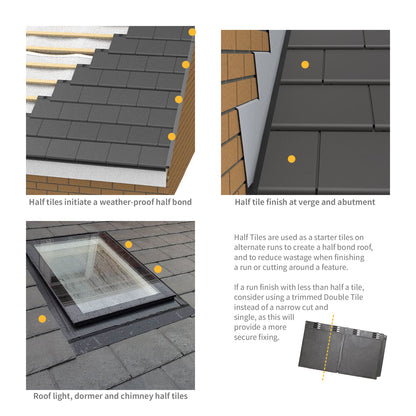 Half tiles initiate a weather-proof half bond

Half tile finish at verge and abutment

Roof light, dormer and chimney half tiles

Half Tiles are used as a starter tiles on alternate runs to create a half bond roof, and to reduce wastage when finishing a run or cutting around a feature.

If a run finish with less than half a tile, consider using a trimmed Double Tile instead of a narrow cut and single, as this will provide a more secure fixing.