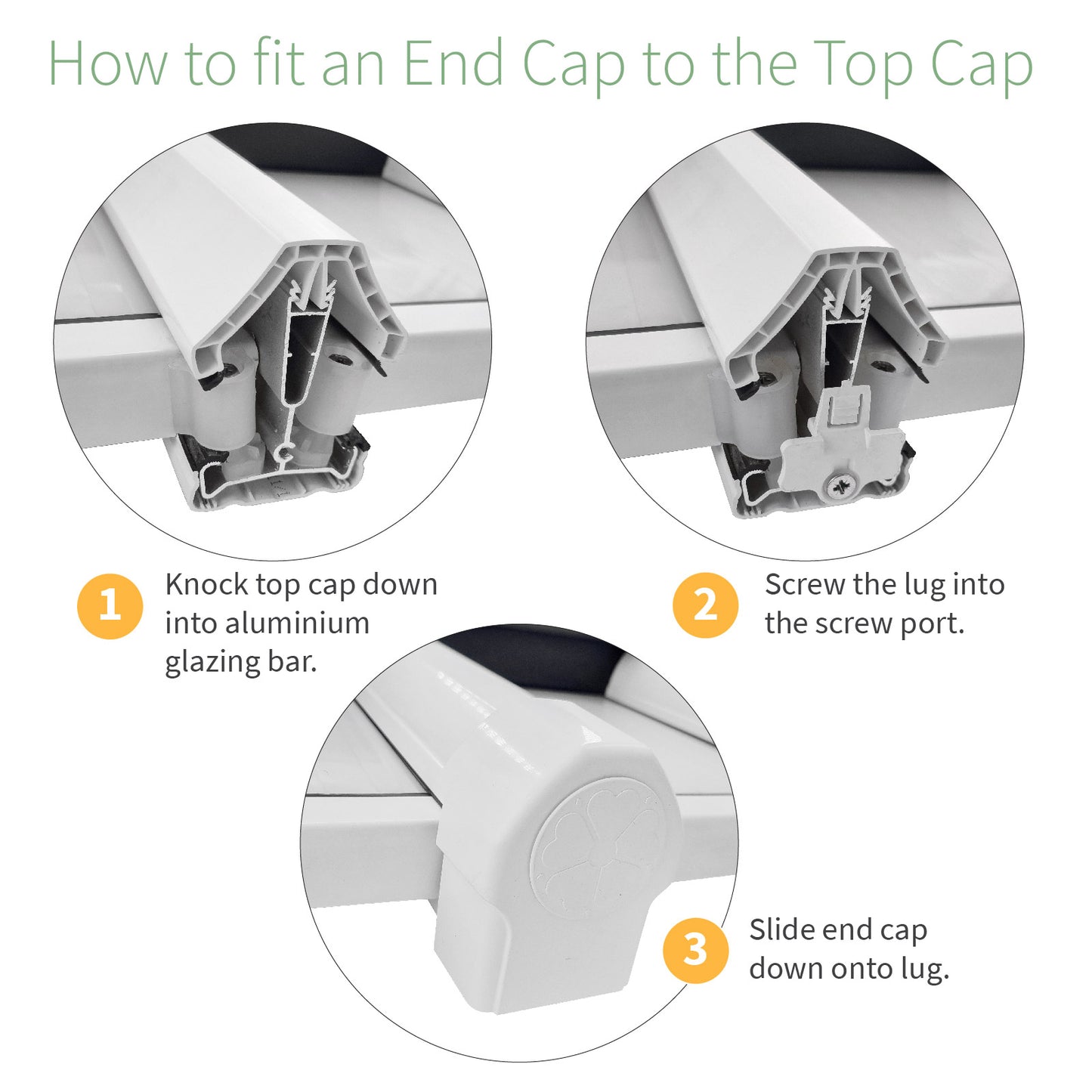 How to fit an End Cap to the Top Cap

1 Knock top cap down into aluminium glazing bar.

2 Screw the lug into the screw port.

3 Slide end cap down onto lug.