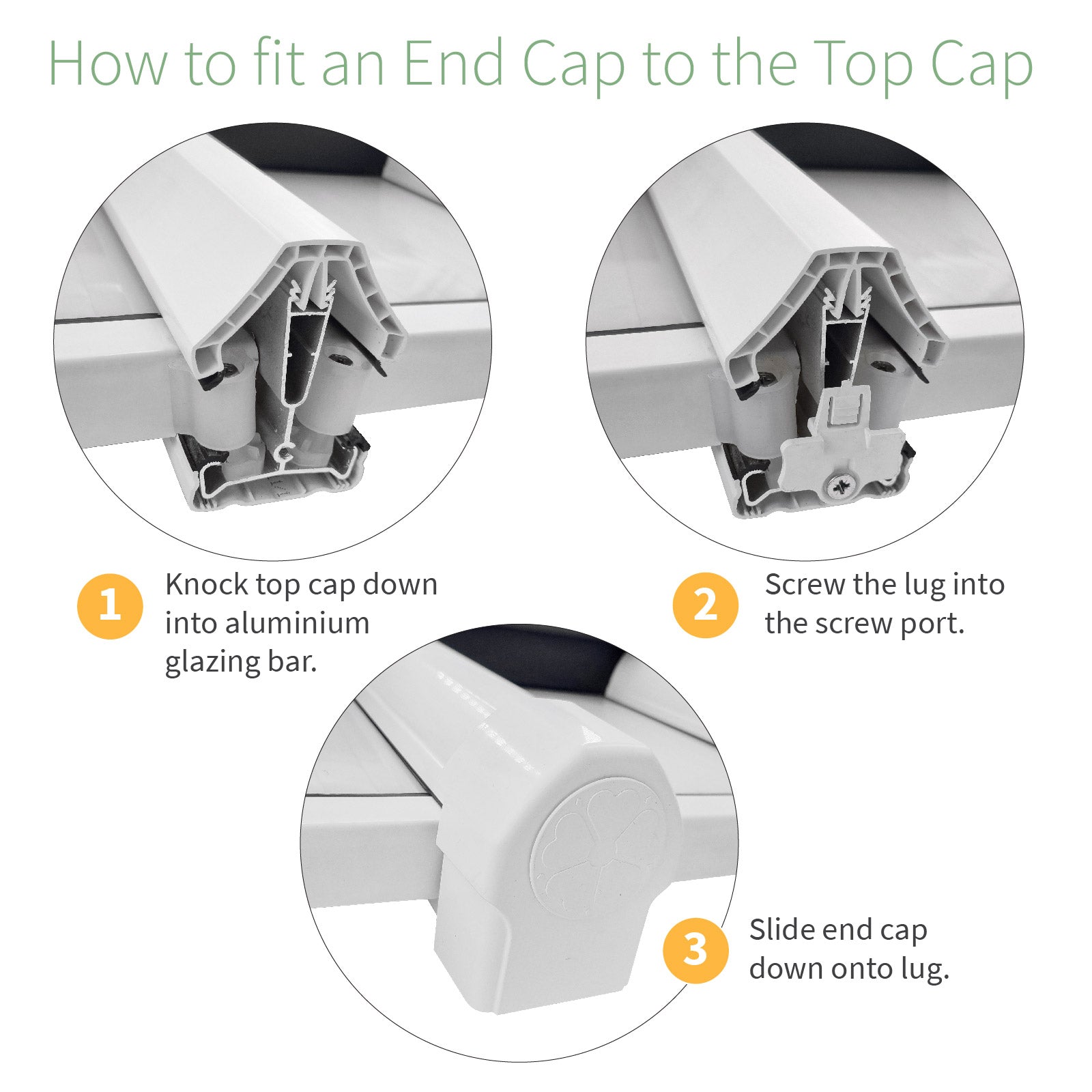 How to fit an End Cap to the Top Cap

1 Knock top cap down into aluminium glazing bar.

2 Screw the lug into the screw port.

3 Slide end cap down onto lug.