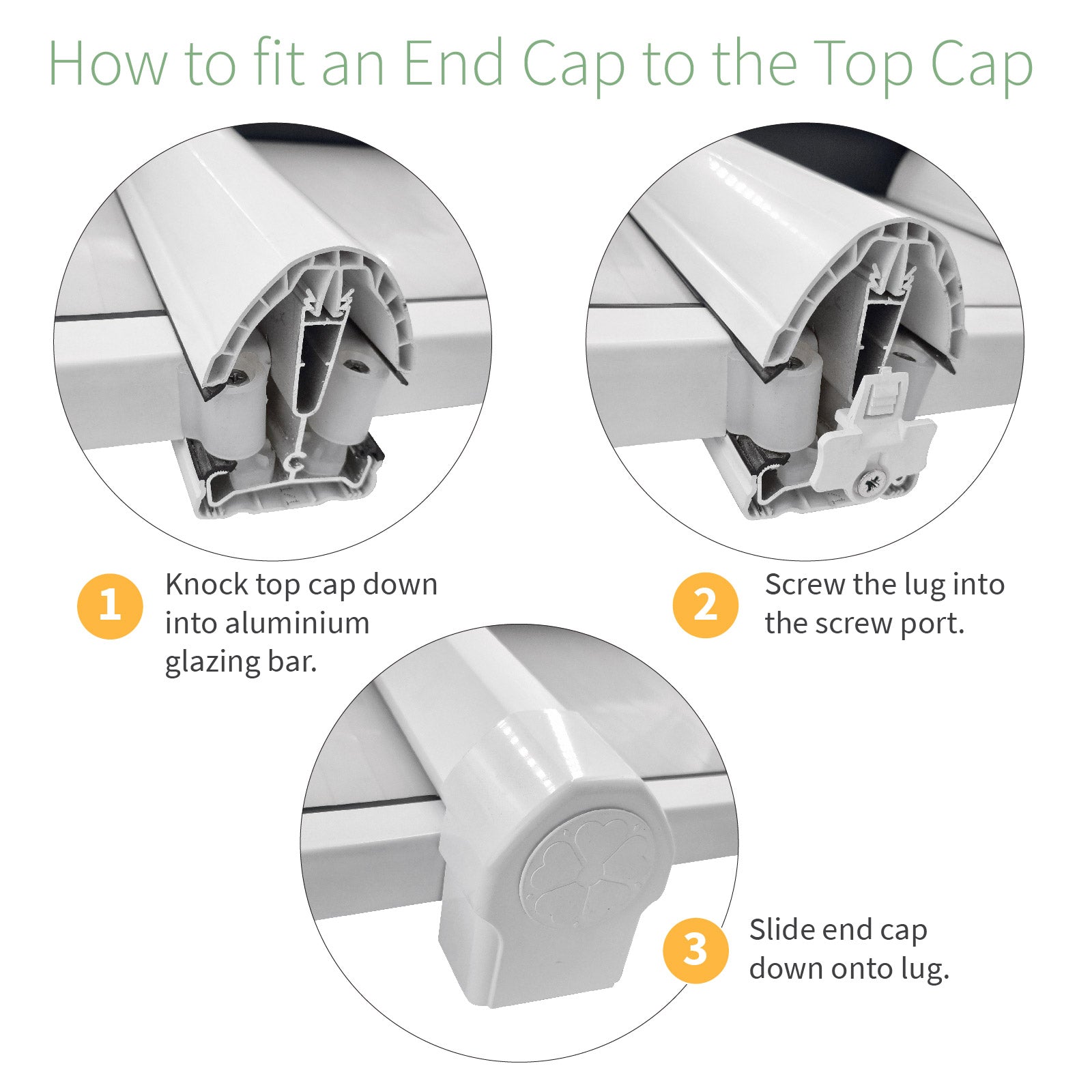 How to fit an End Cap to the Top Cap

1 Knock top cap down into aluminium glazing bar.

2 Screw the lug into the screw port.

3 Slide end cap down onto lug.