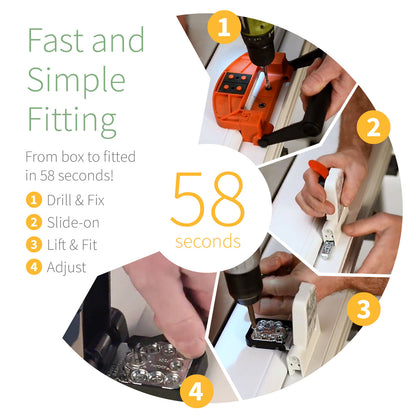 Fast and Simple Fitting

From box to fitted in 58 seconds!

1 Drill & Fix
2 Slide-on
3 Lift & Fit
4 Adjust

58
seconds

1
2
3
4