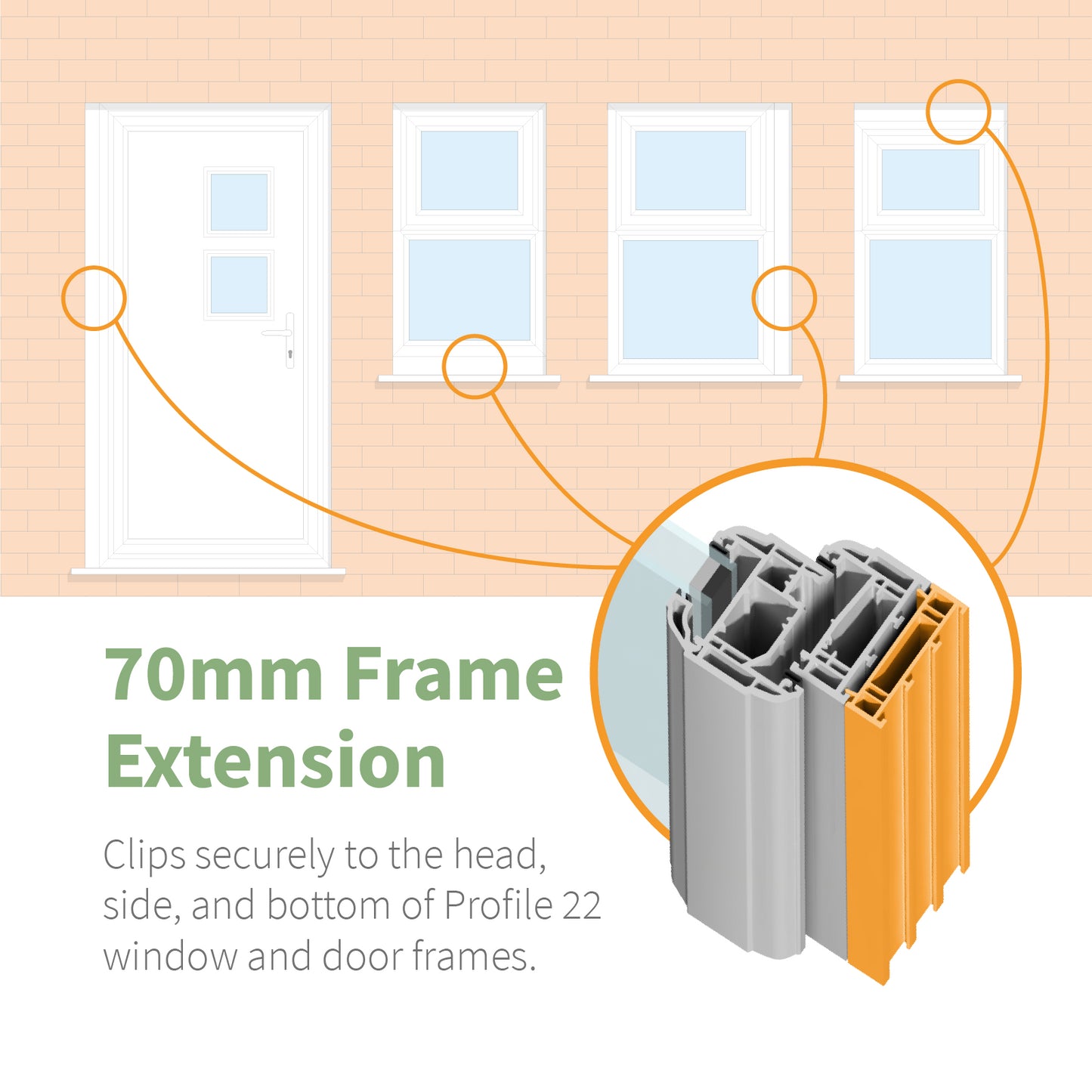 70mm Frame Extension

Clips securely to the head, side, and bottom of Profile 22 window and door frames.