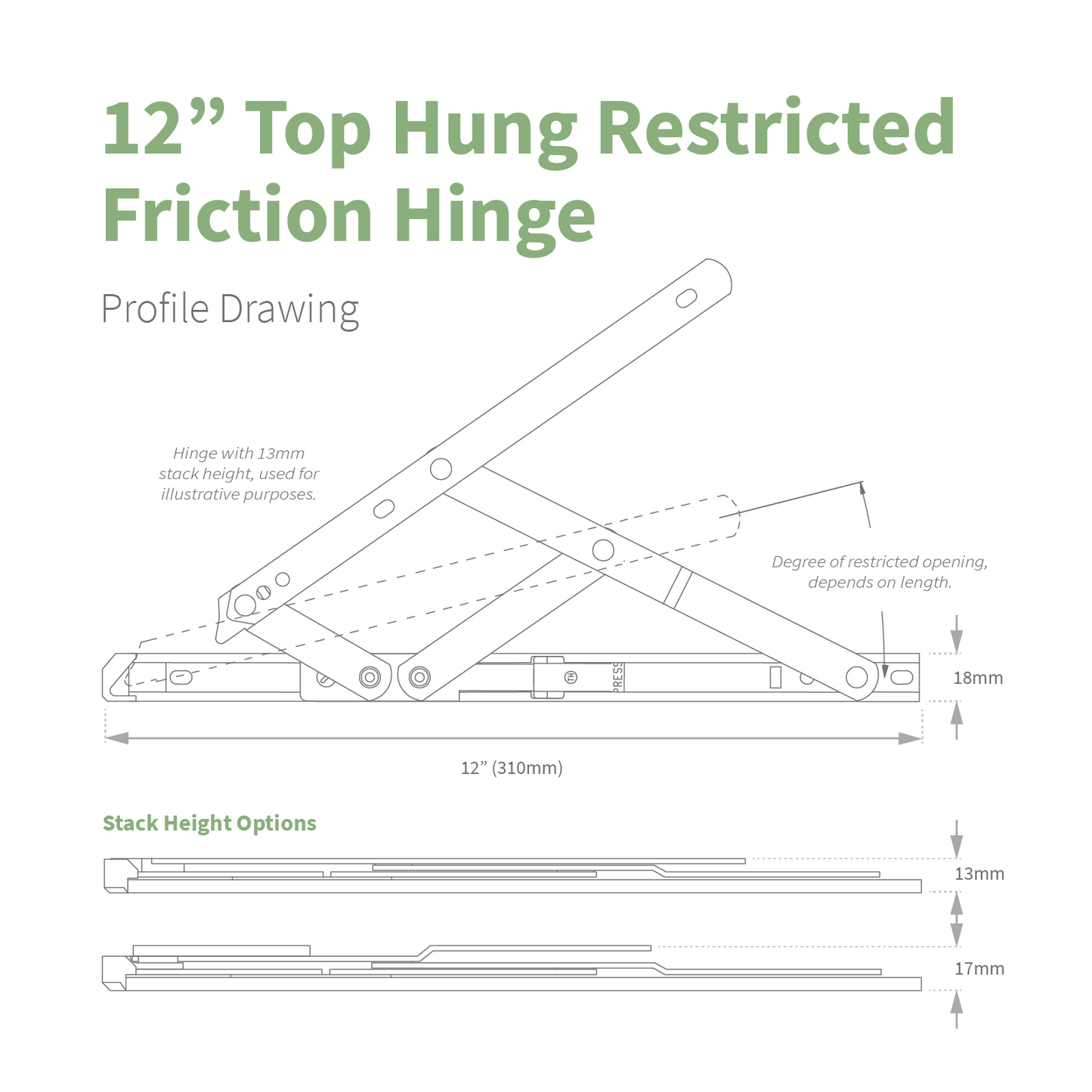 12” Top Hung Restricted Friction Hinge

Profile Drawing

Hinge with 13mm stack height, used for illustrative purposes.

Degree of restricted opening, depends on length.

TH

PRESS

18mm

12” (310mm)

Stack Height Options

13mm

17mm