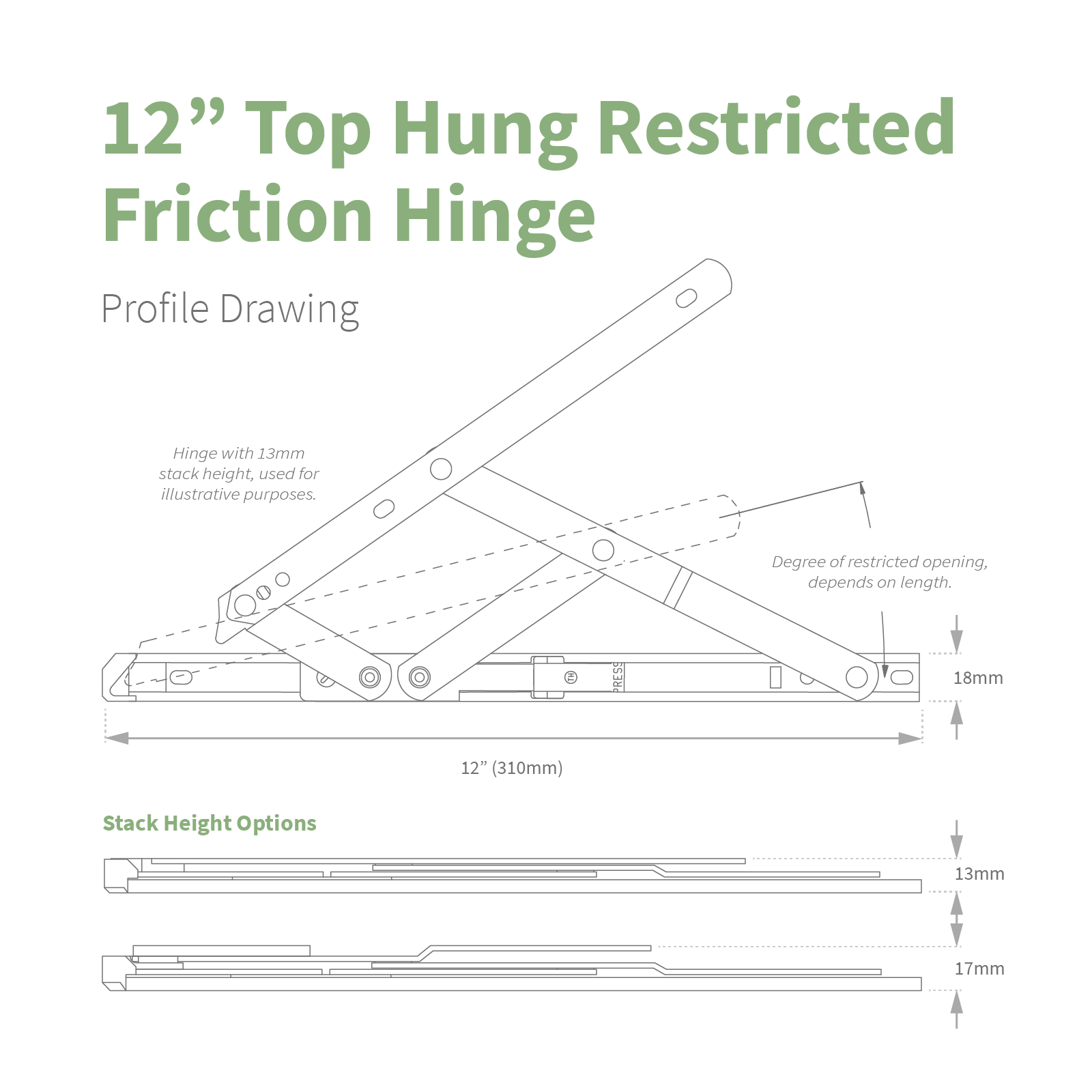 12” Top Hung Restricted Friction Hinge

Profile Drawing

Hinge with 13mm stack height, used for illustrative purposes.

Degree of restricted opening, depends on length.

TH

PRESS

18mm

12” (310mm)

Stack Height Options

13mm

17mm