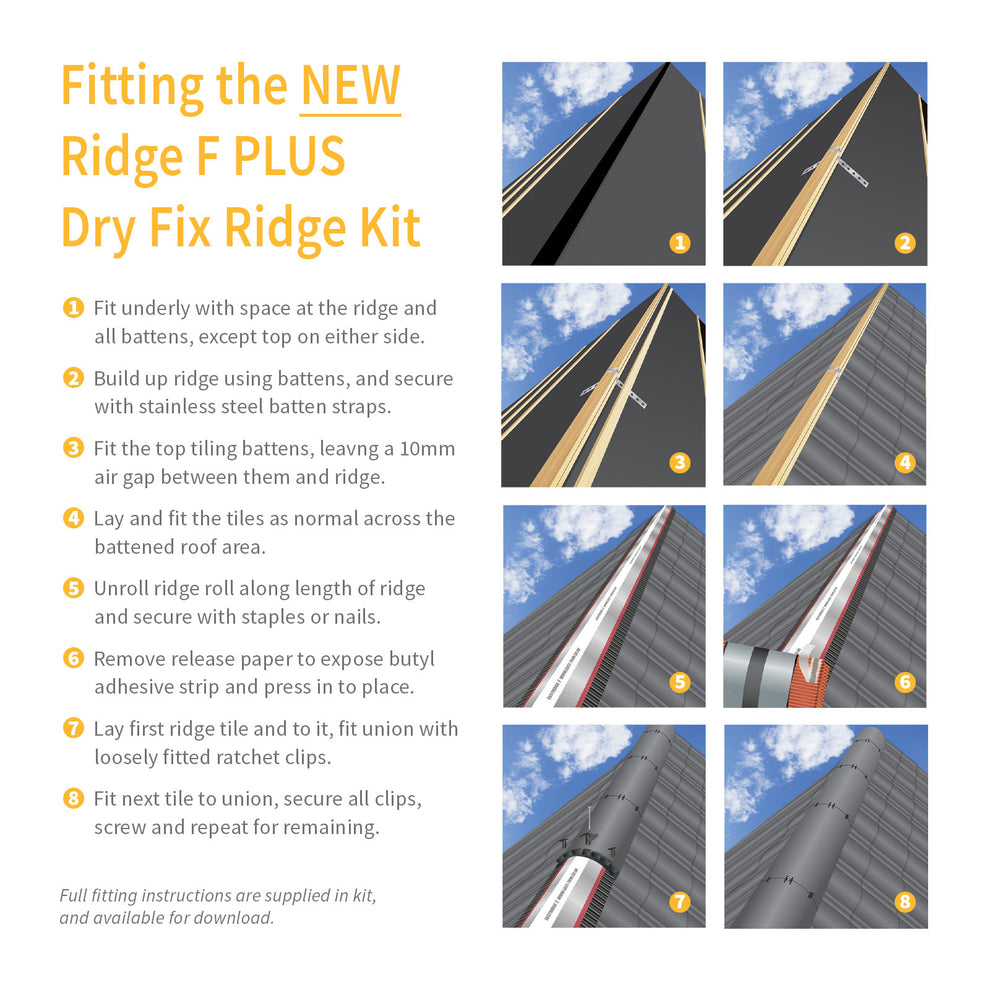 Fitting the NEW Ridge F PLUS Dry Fix Ridge Kit

1 Fit underly with space at the ridge and all battens, except top on either side.

2 Build up ridge using battens, and secure with stainless steel batten straps.

3 Fit the top tiling battens, leavng a 10mm air gap between them and ridge.

4 Lay and fit the tiles as normal across the battened roof area.

5 Unroll ridge roll along length of ridge and secure with staples or nails.

6 Remove release paper to expose butyl adhesive strip and press in to place.

7 Lay first ridge tile and to it, fit union with loosely fitted ratchet clips.

8 Fit next tile to union, secure all clips, screw and repeat for remaining.

Full fitting instructions are supplied in kit, and available for download.

1

2

3

4

5

6

7

8