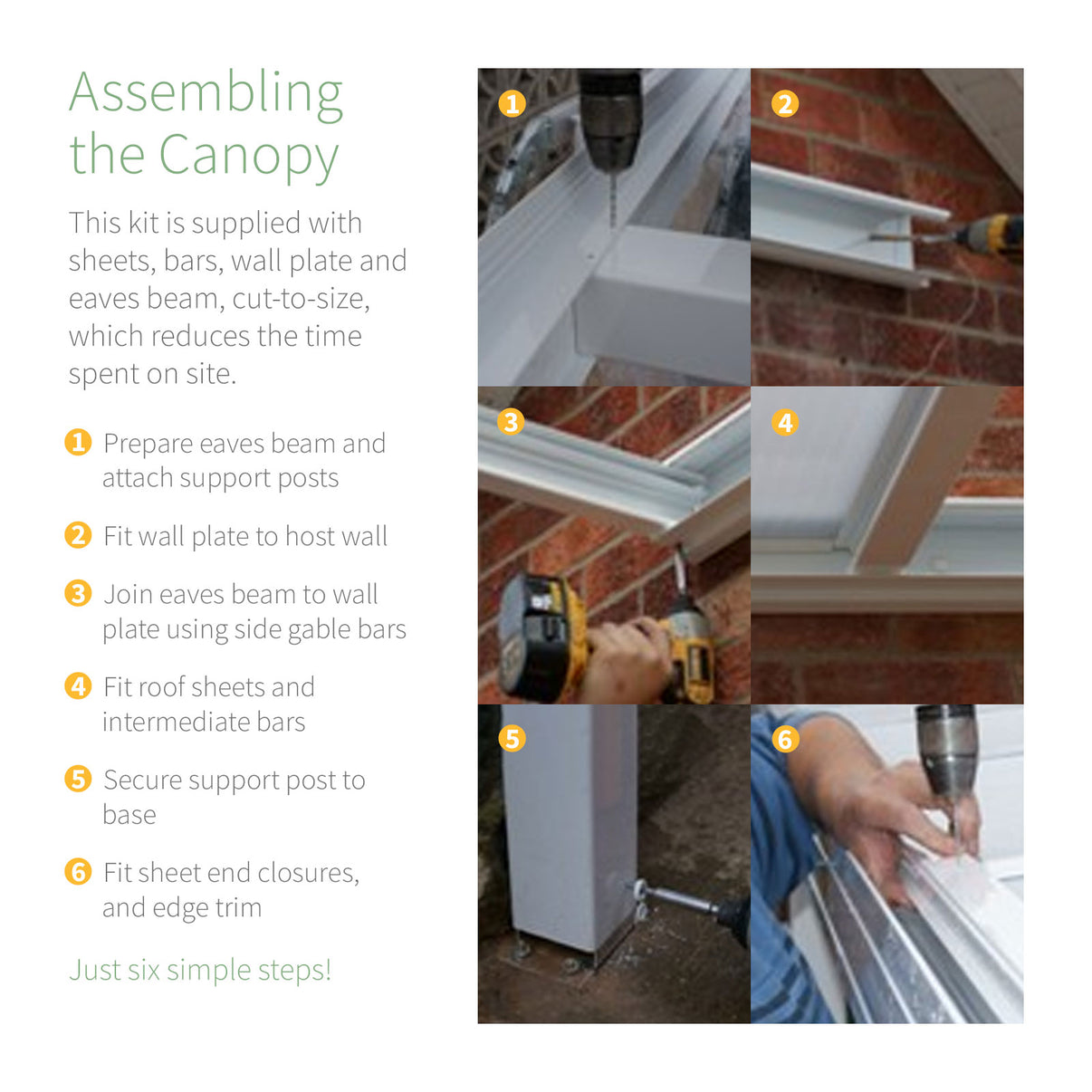 Assembling the Canopy

This kit is supplied with sheets, bars, wall plate and eaves beam, cut-to-size, which reduces the time spent on site.

1 Prepare eaves beam and attach support posts

2 Fit wall plate to host wall

3 Join eaves beam to wall plate using side gable bars

4 Fit roof sheets and intermediate bars

5 Secure support post to base

6 Fit sheet end closures, and edge trim

Just six simple steps!

1

2

3

4

5

6