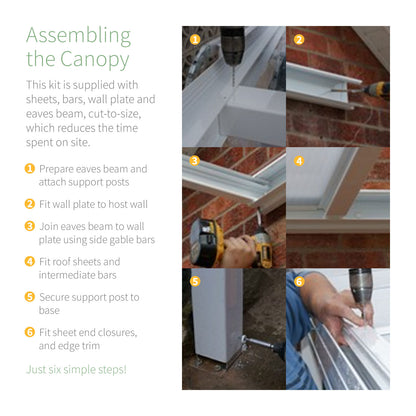 Assembling the Canopy

This kit is supplied with sheets, bars, wall plate and eaves beam, cut-to-size, which reduces the time spent on site.

1 Prepare eaves beam and attach support posts

2 Fit wall plate to host wall

3 Join eaves beam to wall plate using side gable bars

4 Fit roof sheets and intermediate bars

5 Secure support post to base

6 Fit sheet end closures, and edge trim

Just six simple steps!

1

2

3

4

5

6