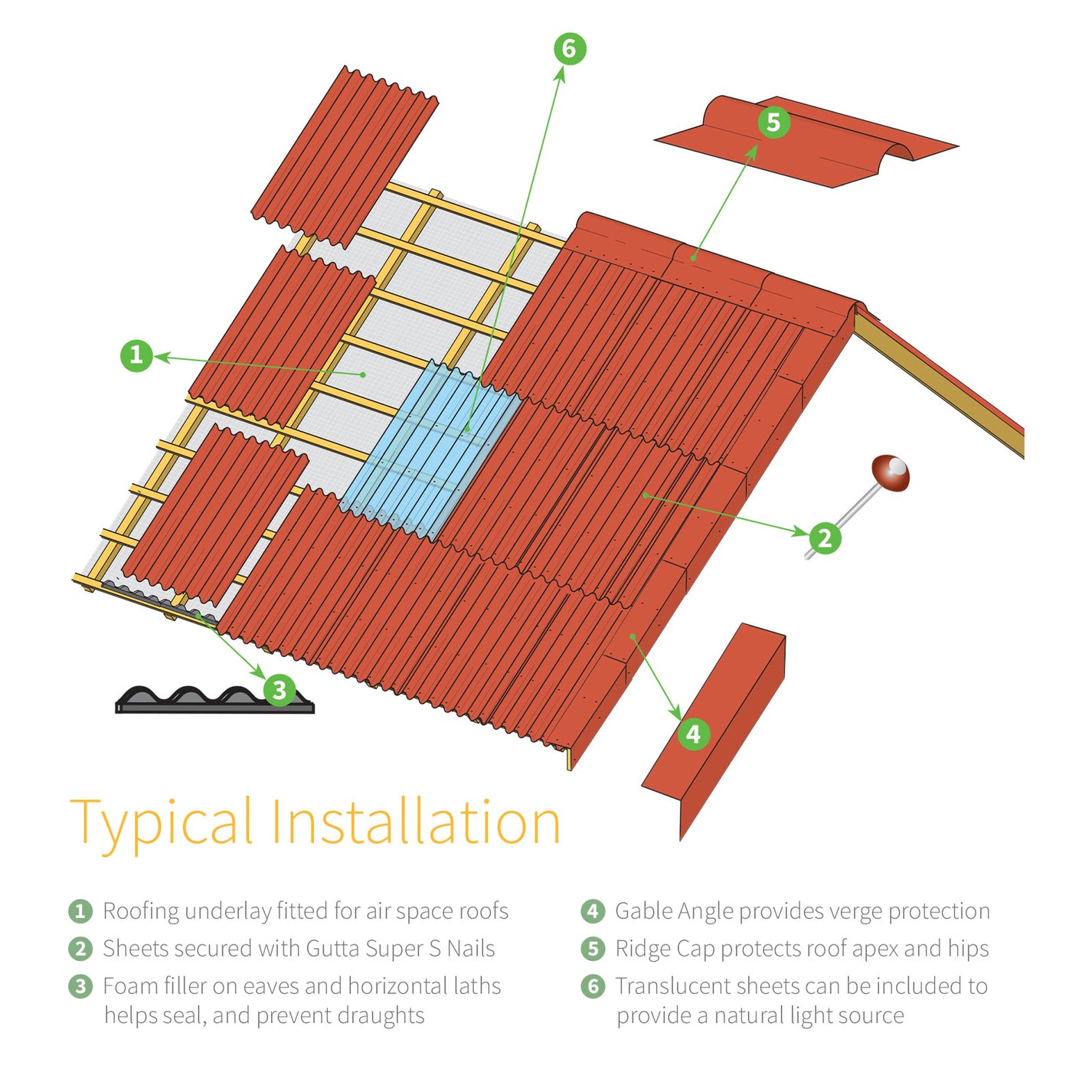 6

5

1

2

3

4

Typical Installation

1 Roofing underlay fitted for air space roofs

2 Sheets secured with Gutta Super S Nails

3 Foam filler on eaves and horizontal laths helps seal, and prevent draughts

4 Gable Angle provides verge protection

5 Ridge Cap protects roof apex and hips

6 Translucent sheets can be included to provide a natural light source