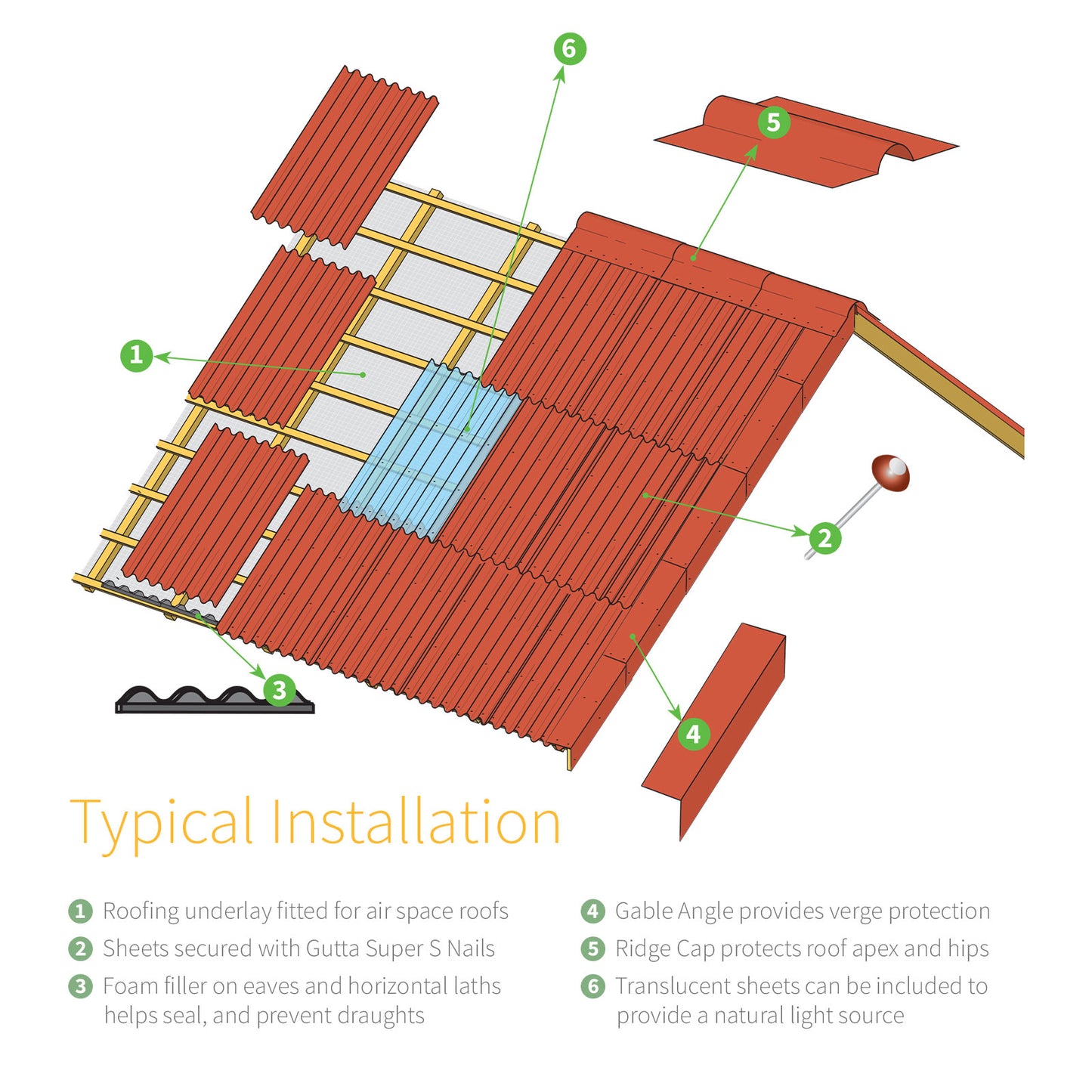 6

5

1

2

3

4

Typical Installation

1 Roofing underlay fitted for air space roofs

2 Sheets secured with Gutta Super S Nails

3 Foam filler on eaves and horizontal laths helps seal, and prevent draughts

4 Gable Angle provides verge protection

5 Ridge Cap protects roof apex and hips

6 Translucent sheets can be included to provide a natural light source