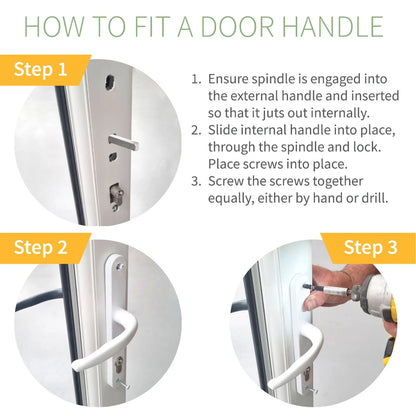 HOW TO FIT A DOOR HANDLE

Step 1

1. Ensure spindle is engaged into the external handle and inserted so that it juts out internally.
2. Slide internal handle into place, through the spindle and lock. Place screws into place.
3. Screw the screws together equally, either by hand or drill.

Step 2

Step 3